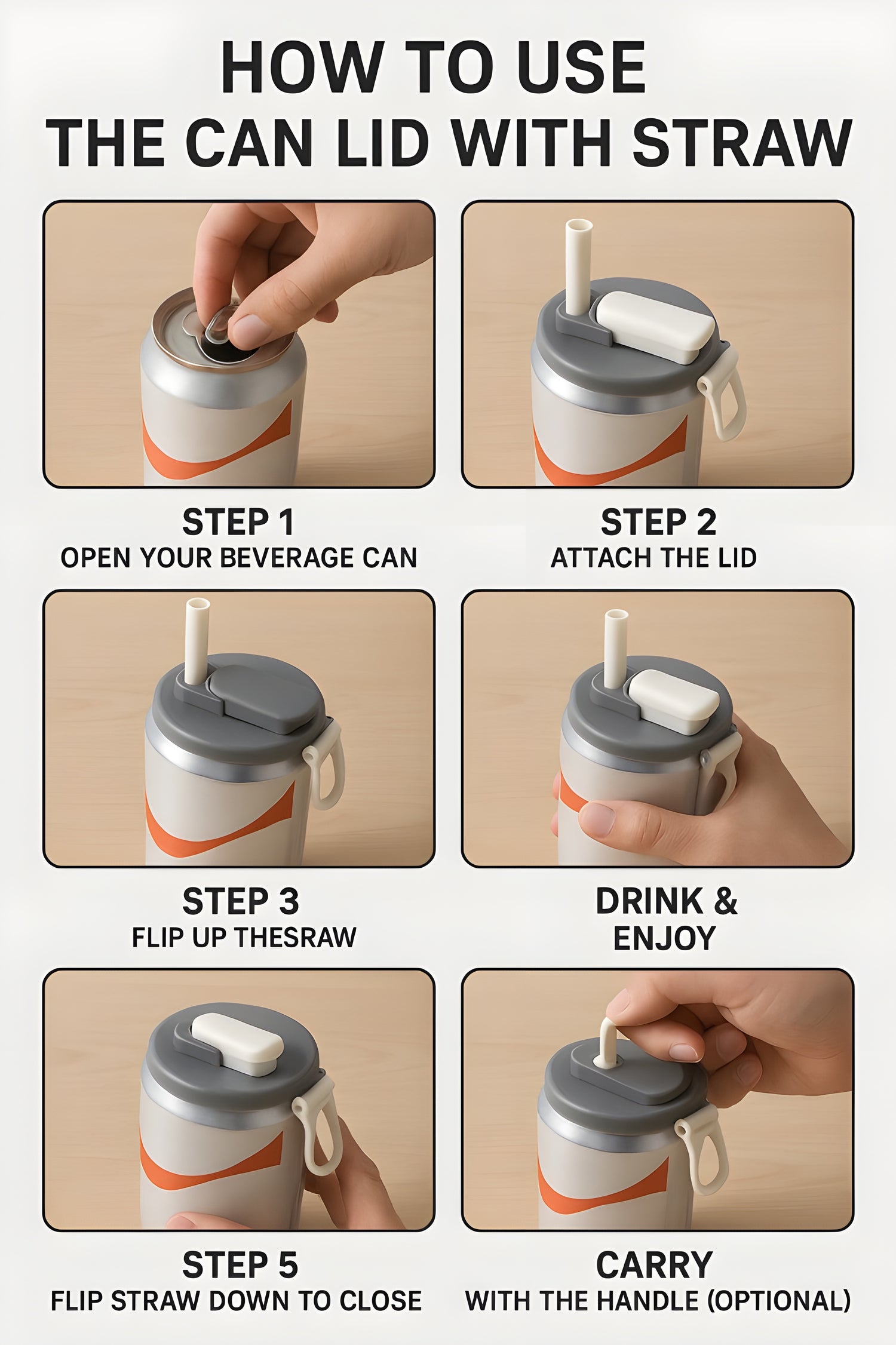 HOW TO USE
THE CAN LID WITH STRAW

STEP 1
OPEN YOUR BEVERAGE CAN

STEP 2
ATTACH THE LID

STEP 3
FLIP UP THESRAW

DRINK & ENJOY

STEP 5
FLIP STRAW DOWN TO CLOSE

CARRY
WITH THE HANDLE (OPTIONAL)